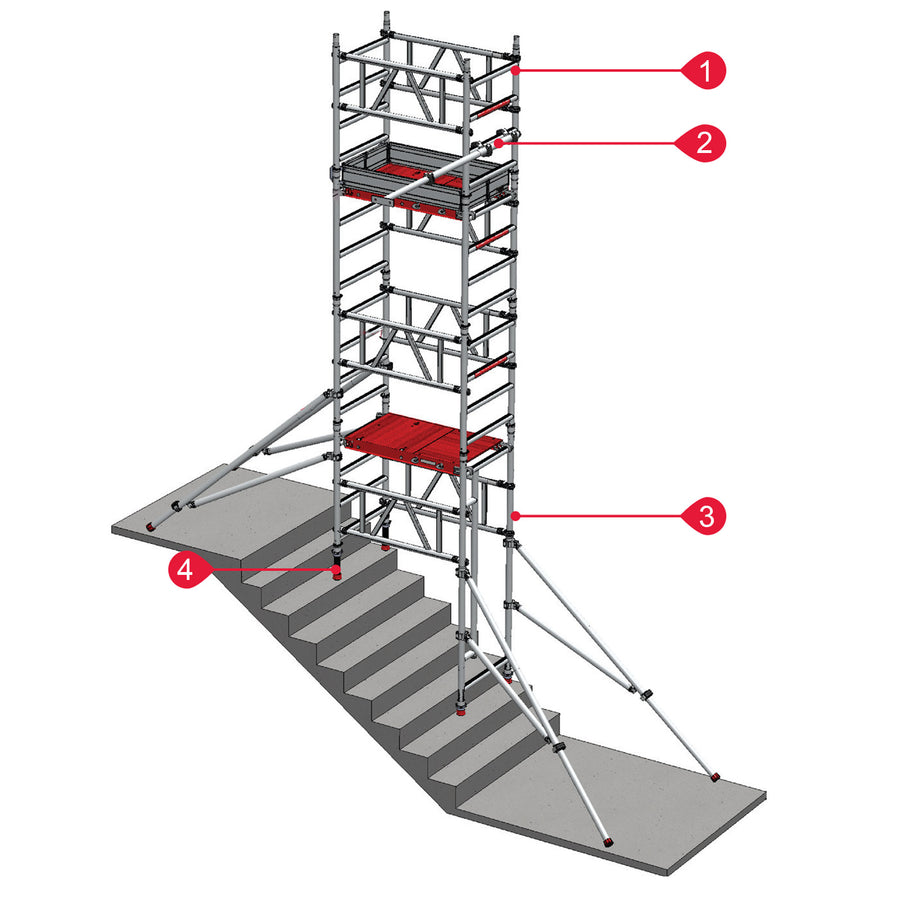 1
2
3
4