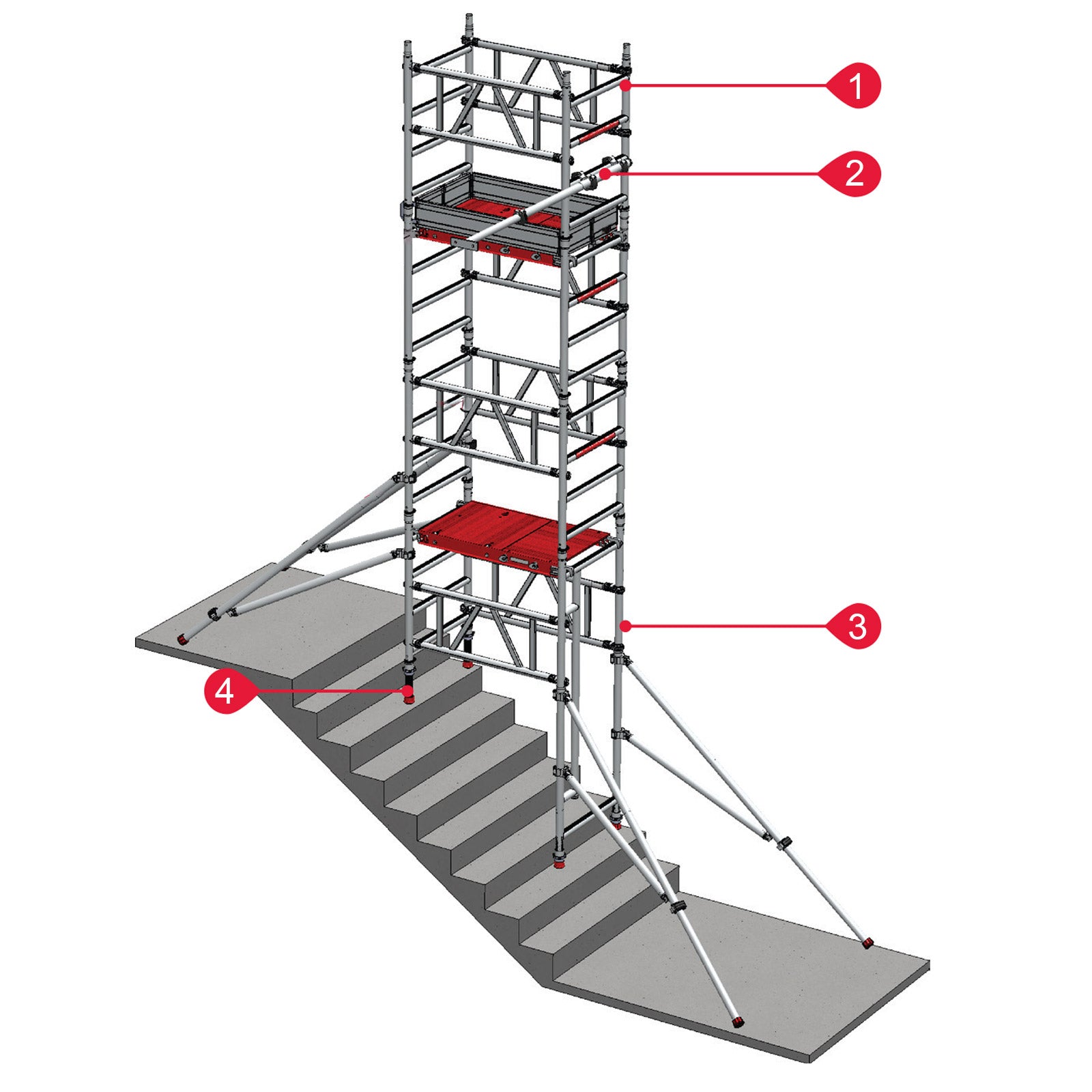 1
2
3
4